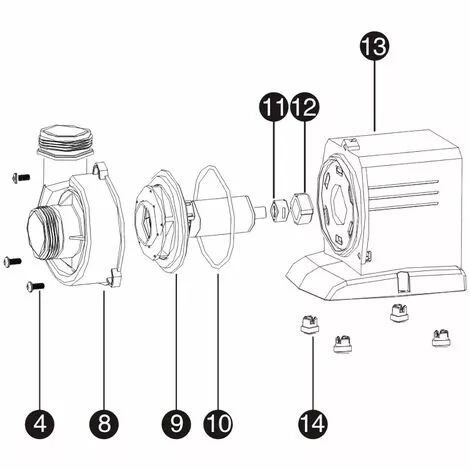 13
11
12
4
8
9
10
14