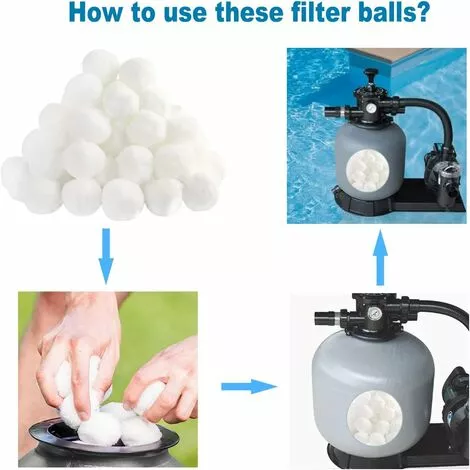 How to use these filter balls?