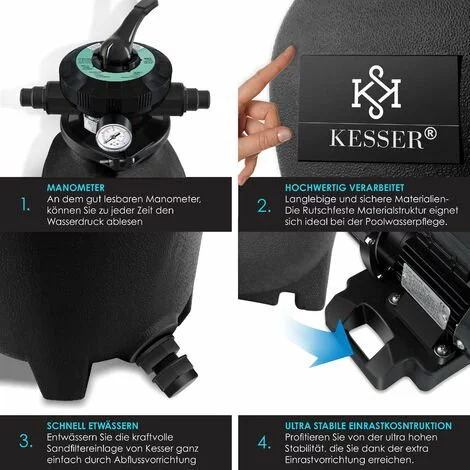 KESSER®

1.
MANOMETER
An dem gut lesbaren Manometer, können Sie zu jeder Zeit den Wasserdruck ablesen

2.
HOCHWERTIG VERARBEITET
Langlebige und sichere Materialien- Die Rutschfeste Materialstruktur eignet sich ideal bei der Poolwasserpflege.

3.
SCHNELL ETWÄSSERN
Entwässern Sie die kraftvolle Sandfiltereinlage von Kesser ganz einfach durch Abflussvorrichtung

4.
ULTRA STABILE EINRASTKOSNTRUKTION
Profitieren Sie von der ultra hohen Stabilität, die Sie dank der extra Einrastvorrichtung erreichen.