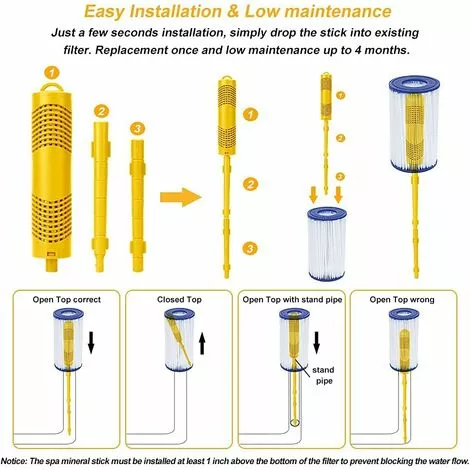 Easy Installation & Low maintenance

Just a few seconds installation, simply drop the stick into existing filter. Replacement once and low maintenance up to 4 months.

1

2

3

1

2

3

1

2

3

Open Top correct

Closed Top

Open Top with stand pipe

stand pipe

Open Top wrong

Notice: The spa mineral stick must be installed at least 1 inch above the bottom of the filter to prevent blocking the water flow.