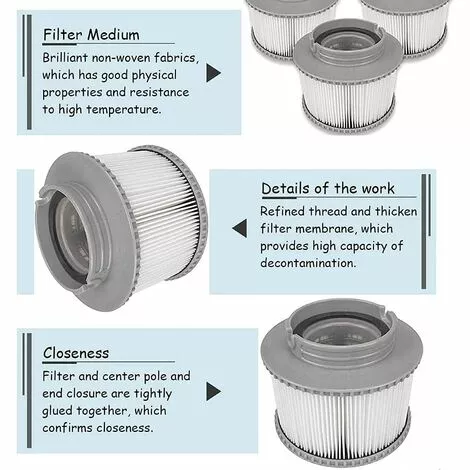 Filter Medium

Brilliant non-woven fabrics, which has good physical properties and resistance to high temperature.

Details of the work

Refined thread and thicken filter membrane, which provides high capacity of decontamination.

Closeness

Filter and center pole and end closure are tightly glued together, which confirms closeness.