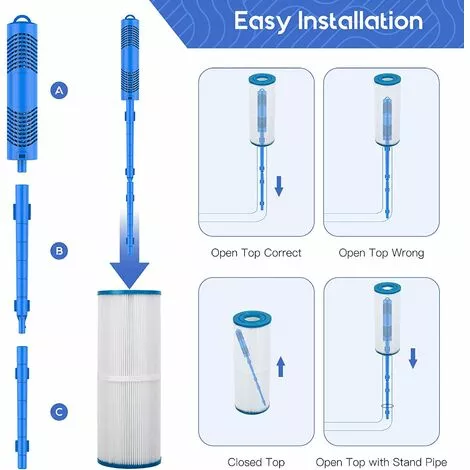 Easy Installation

A

B

C

Open Top Correct

Open Top Wrong

Closed Top

Open Top with Stand Pipe