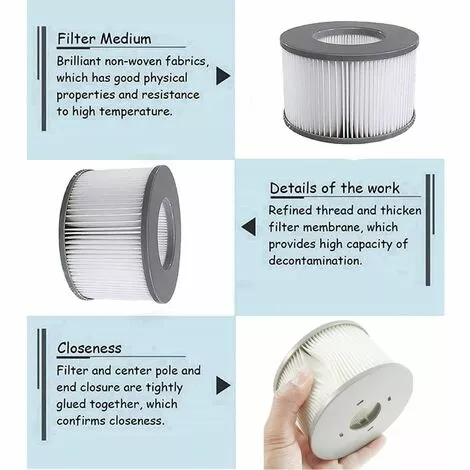 Filter Medium

Brilliant non-woven fabrics, which has good physical properties and resistance to high temperature.

Details of the work

Refined thread and thicken filter membrane, which provides high capacity of decontamination.

Closeness

Filter and center pole and end closure are tightly glued together, which confirms closeness.