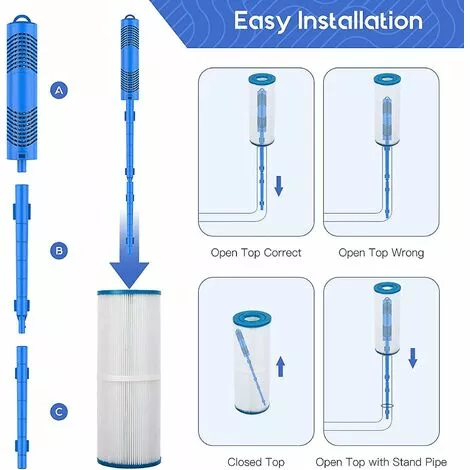 Easy Installation

A

B

C

Open Top Correct

Open Top Wrong

Closed Top

Open Top with Stand Pipe