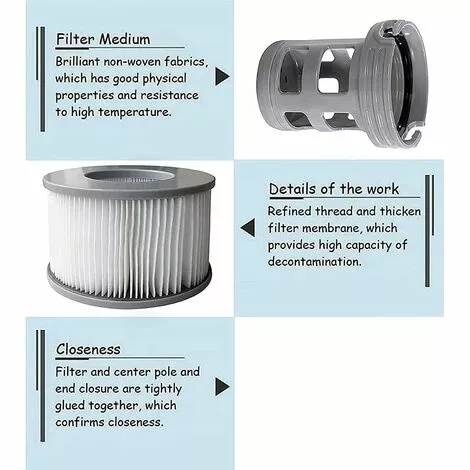 Filter Medium

Brilliant non-woven fabrics, which has good physical properties and resistance to high temperature.

Details of the work

Refined thread and thicken filter membrane, which provides high capacity of decontamination.

Closeness

Filter and center pole and end closure are tightly glued together, which confirms closeness.