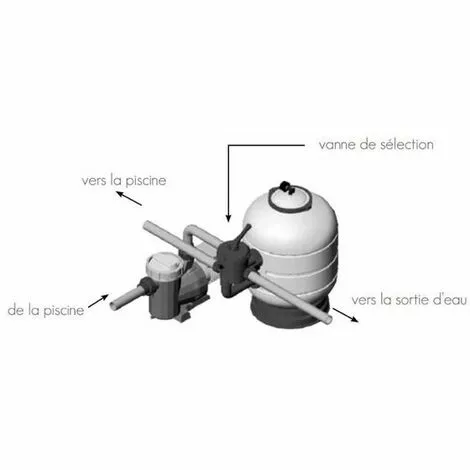 vanne de sélection

vers la piscine

de la piscine

vers la sortie d'eau